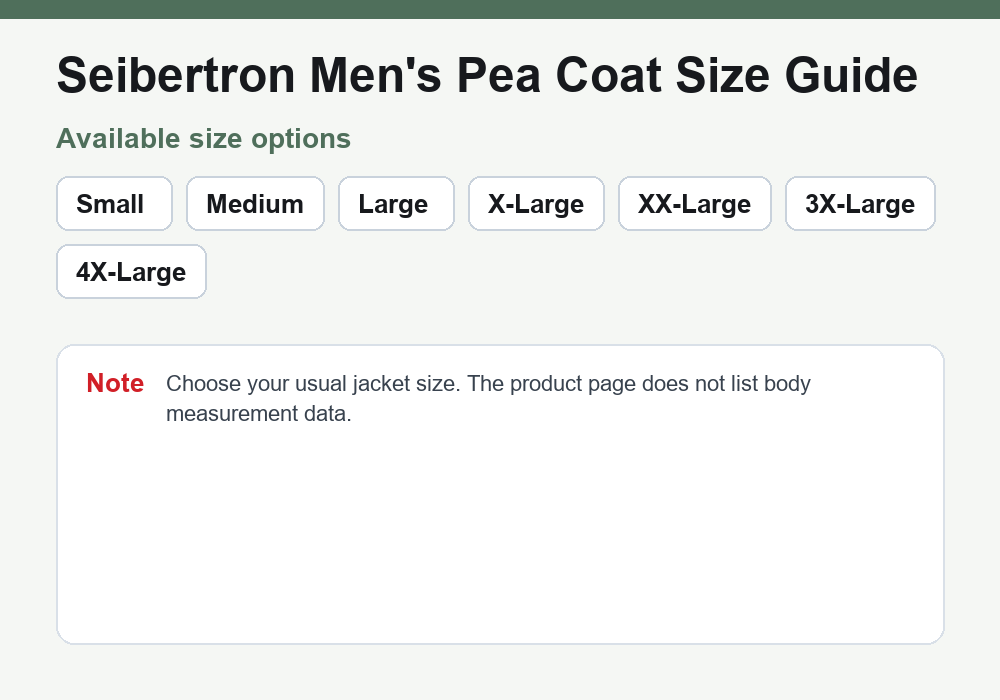 Seibertron Men's Pea Coat Size Guide

Available size options

Small

Medium

Large

X-Large

XX-Large

3X-Large

4X-Large

Note Choose your usual jacket size. The product page does not list body measurement data.