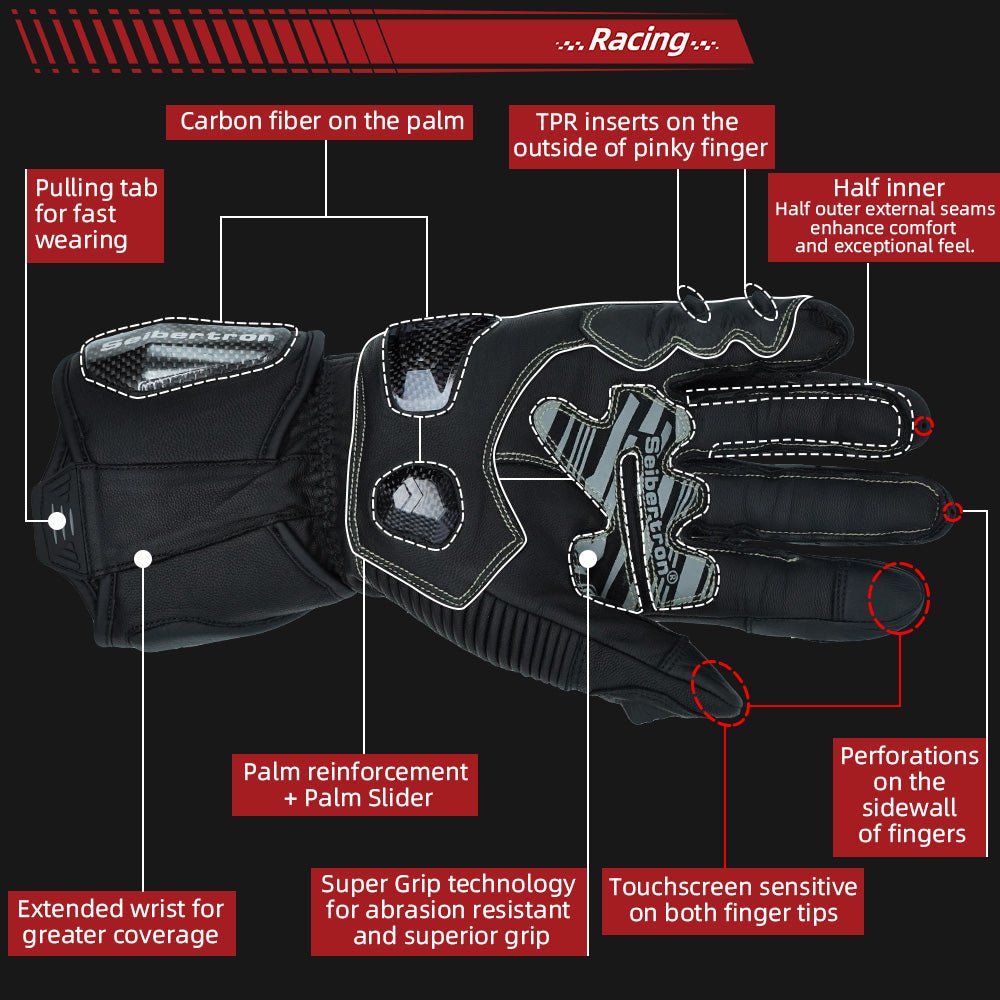 Racing

Carbon fiber on the palm

TPR inserts on the outside of pinky finger

Pulling tab for fast wearing

Half inner
Half outer external seams enhance comfort and exceptional feel.

Seibertron

Seibertron®

Palm reinforcement + Palm Slider

Perforations on the sidewall of fingers

Extended wrist for greater coverage

Super Grip technology for abrasion resistant and superior grip

Touchscreen sensitive on both finger tips