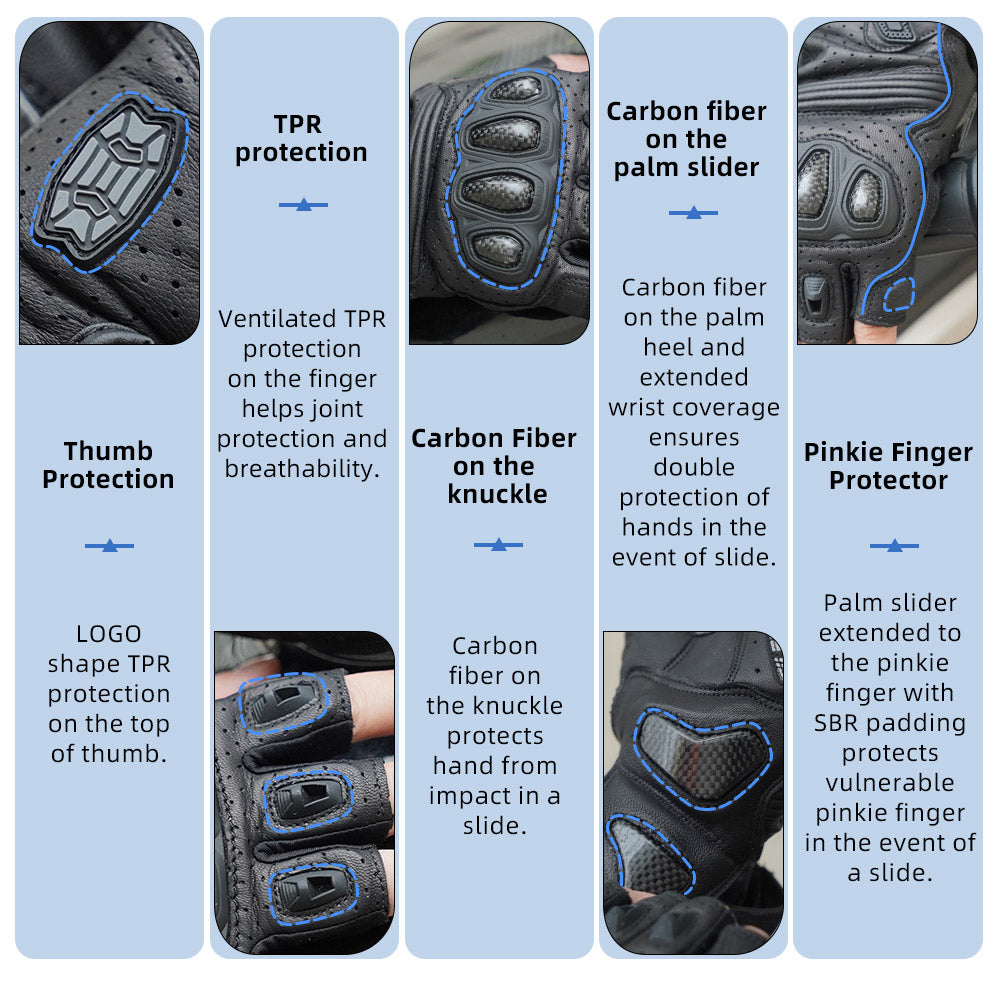 Thumb Protection

LOGO shape TPR protection on the top of thumb.

TPR protection

Ventilated TPR protection on the finger helps joint protection and breathability.

Carbon Fiber on the knuckle

Carbon fiber on the knuckle protects hand from impact in a slide.

Carbon fiber on the palm slider

Carbon fiber on the palm heel and extended wrist coverage ensures double protection of hands in the event of slide.

Pinkie Finger Protector

Palm slider extended to the pinkie finger with SBR padding protects vulnerable pinkie finger in the event of a slide.