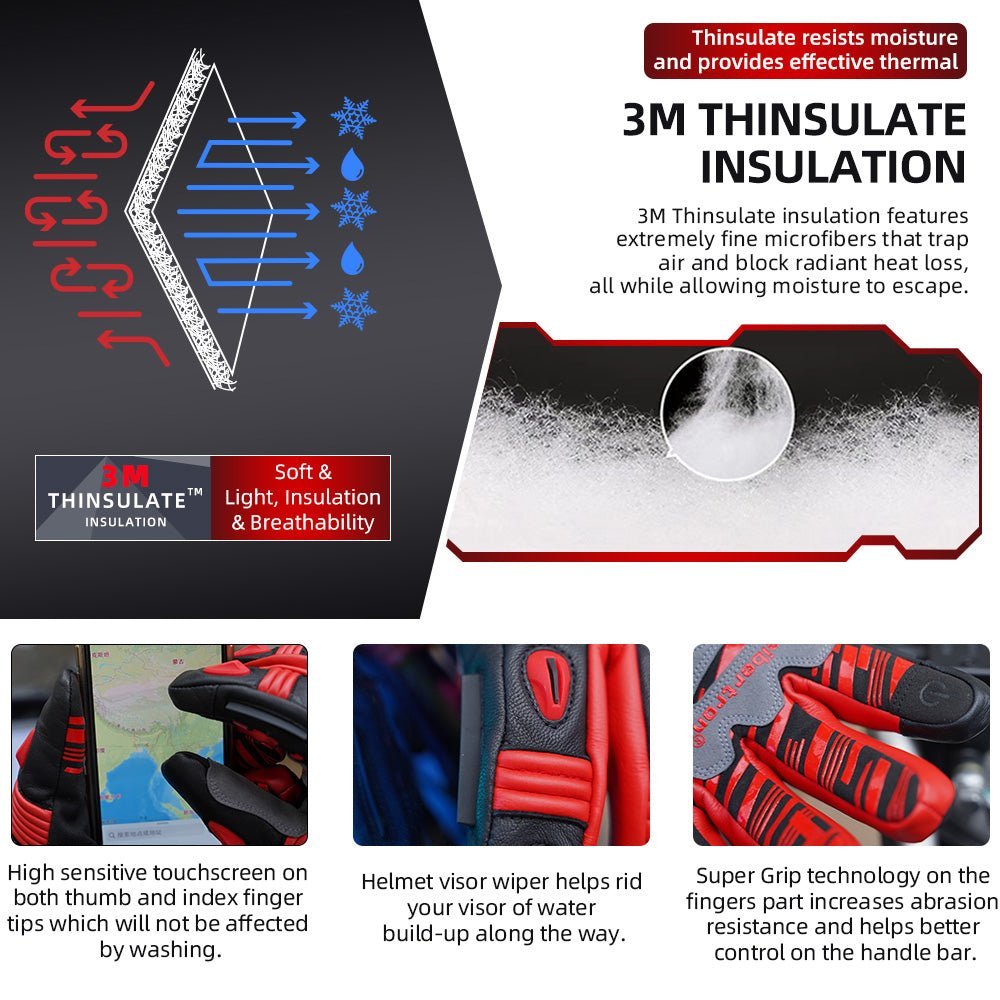 Thinsulate resists moisture and provides effective thermal

3M THINSULATE INSULATION

3M Thinsulate insulation features extremely fine microfibers that trap air and block radiant heat loss, all while allowing moisture to escape.

3M THINSULATE™ INSULATION

Soft & Light, Insulation & Breathability

High sensitive touchscreen on both thumb and index finger tips which will not be affected by washing.

Helmet visor wiper helps rid your visor of water build-up along the way.

Super Grip technology on the fingers part increases abrasion resistance and helps better control on the handle bar.