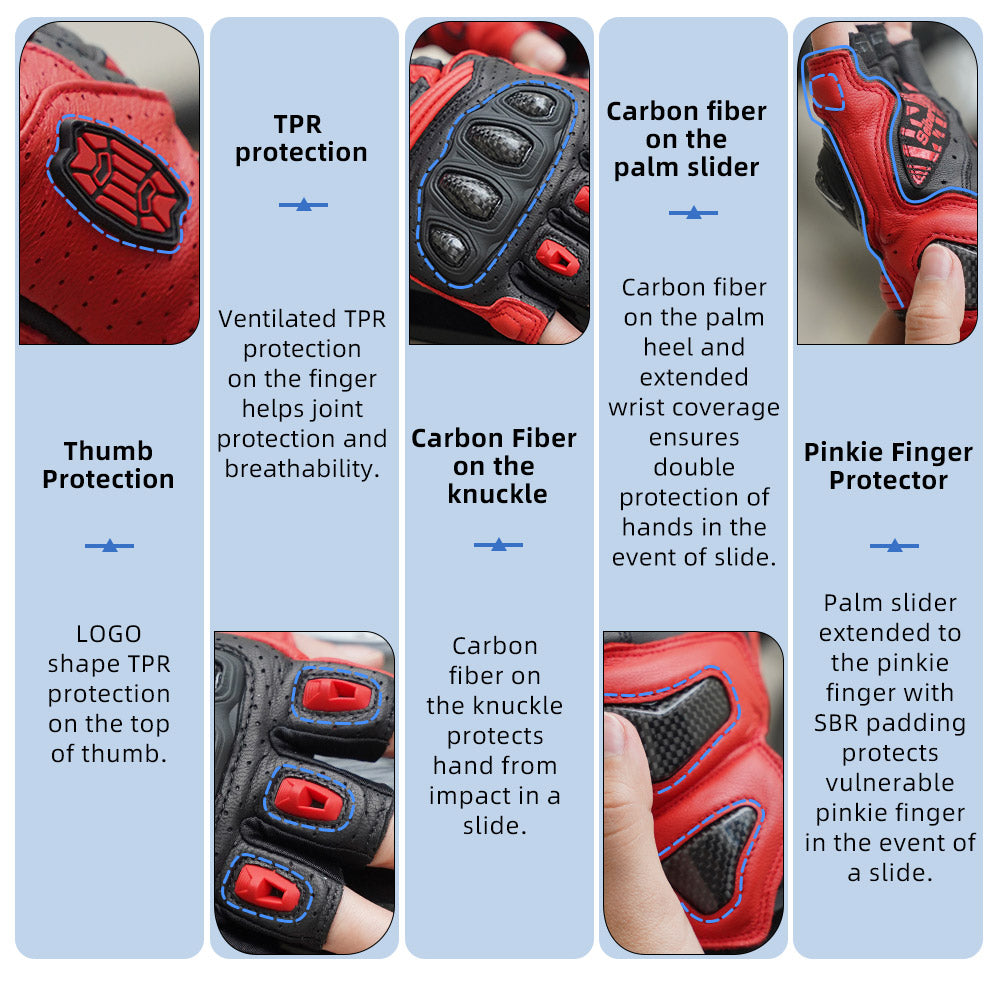 Thumb Protection

LOGO shape TPR protection on the top of thumb.

TPR protection

Ventilated TPR protection on the finger helps joint protection and breathability.

Carbon Fiber on the knuckle

Carbon fiber on the knuckle protects hand from impact in a slide.

Carbon fiber on the palm slider

Carbon fiber on the palm heel and extended wrist coverage ensures double protection of hands in the event of slide.

Pinkie Finger Protector

Palm slider extended to the pinkie finger with SBR padding protects vulnerable pinkie finger in the event of a slide.